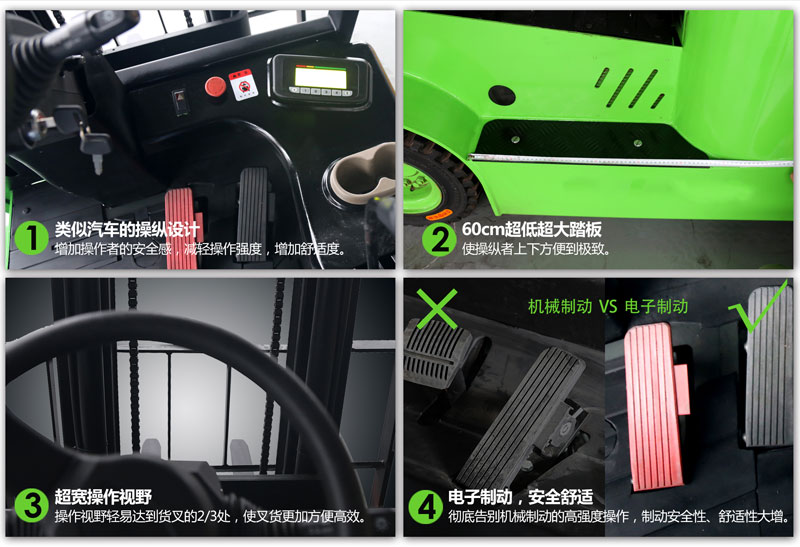 1 类似汽车的操纵设计
增加操作者的安全感，减轻操作强度，增加舒适度。

2 60cm超低超大踏板
使操纵者上下方便到极致。

3 超宽操作视野
操作视野轻易达到货叉的2/3处，使叉货更加方便高效。

机械制动 VS 电子制动

4 电子制动，安全舒适
彻底告别机械制动的高强度操作，制动安全性、舒适性大增。