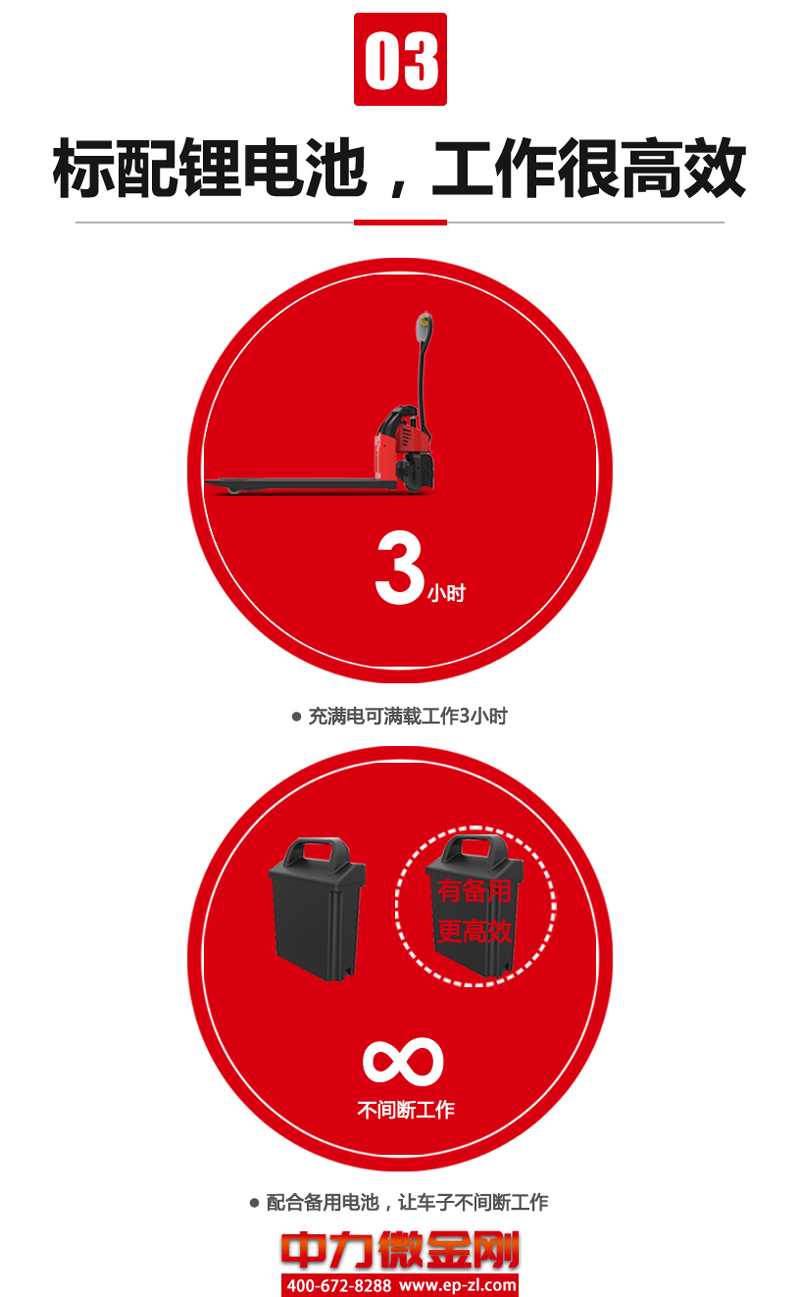 03

标配锂电池，工作很高效

3小时

● 充满电可满载工作3小时

有备用
更高效

∞
不间断工作

● 配合备用电池，让车子不间断工作

中力微金刚
400-672-8288 www.ep-zl.com